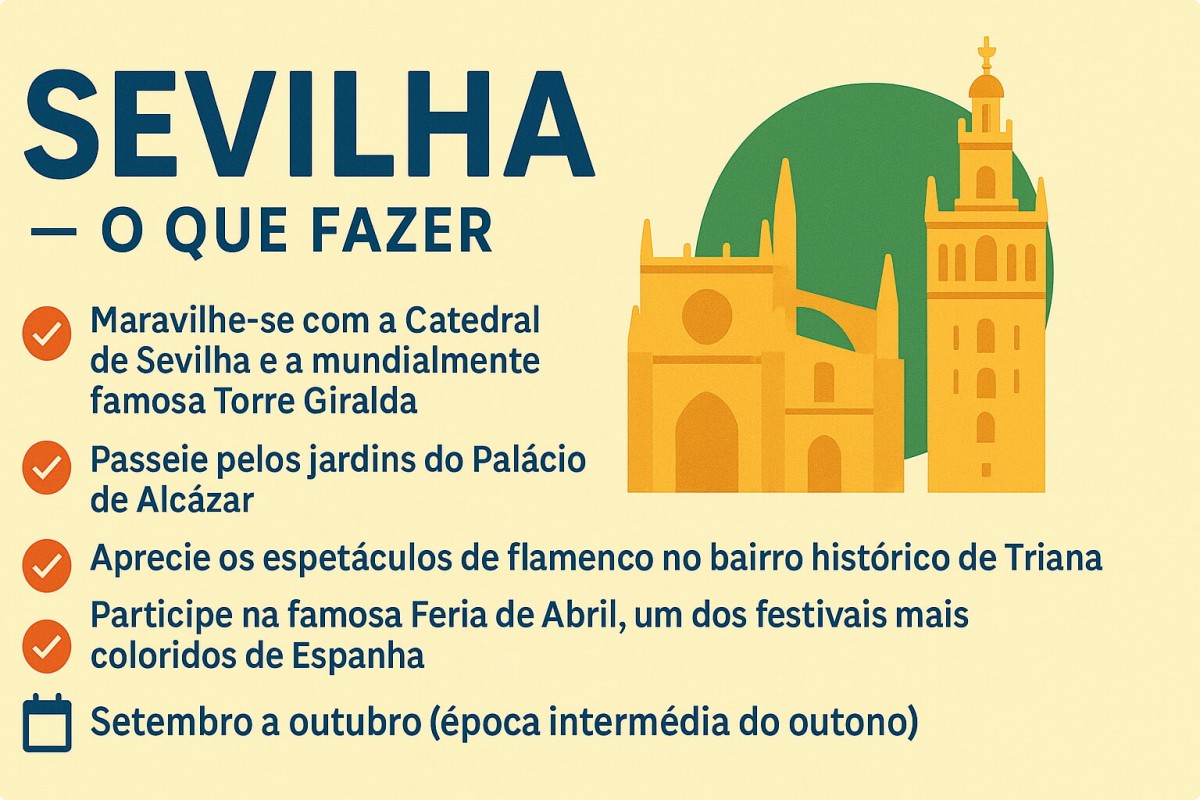 SEVILHA
— O QUE FAZER

Maravilhe-se com a Catedral de Sevilha e a mundialmente famosa Torre Giralda

Passeie pelos jardins do Palácio de Alcázar

Aprecie os espetáculos de flamenco no bairro histórico de Triana

Participe na famosa Feria de Abril, um dos festivais mais coloridos de Espanha

Setembro a outubro (época intermédia do outono)